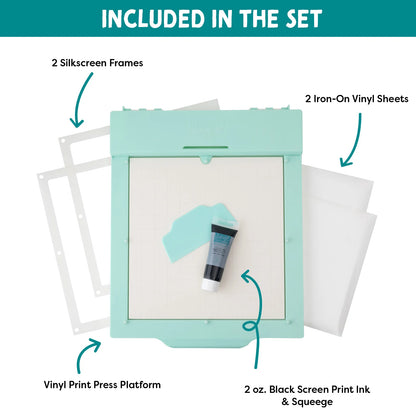 INCLUDED IN THE SET

2 Silkscreen Frames

2 Iron-On Vinyl Sheets

Vinyl Print Press Platform

2 oz. Black Screen Print Ink & Squeege